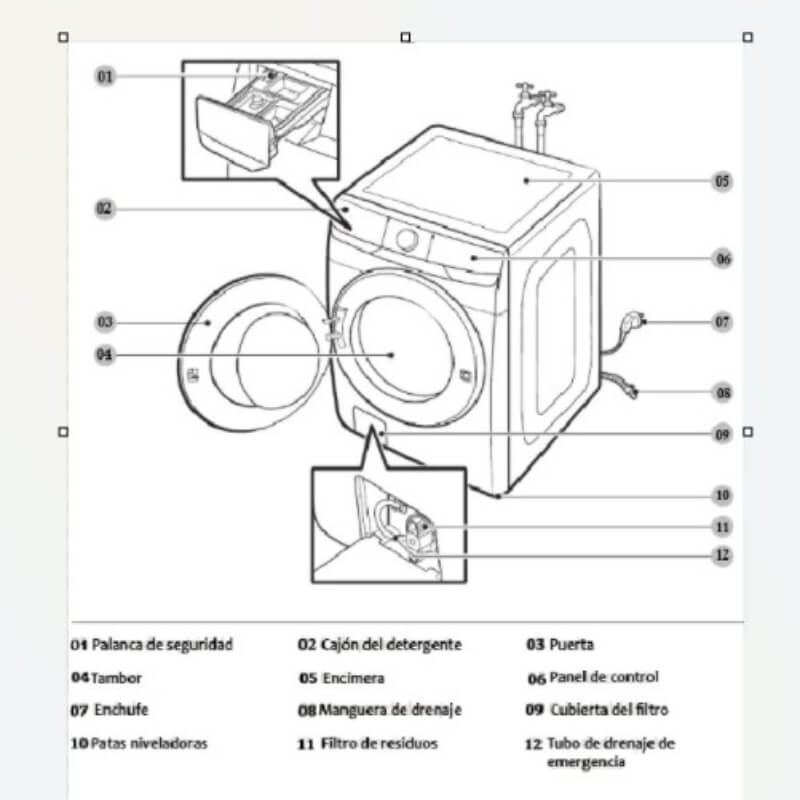 01
02
03
04
05
06
07
08
09
10
11
12

01 Palanca de seguridad
02 Cajón del detergente
03 Puerta
04 Tambor
05 Encimera
06 Panel de control
07 Enchufe
08 Manguera de drenaje
09 Cubierta del filtro
10 Patas niveladoras
11 Filtro de residuos
12 Tubo de drenaje de emergencia